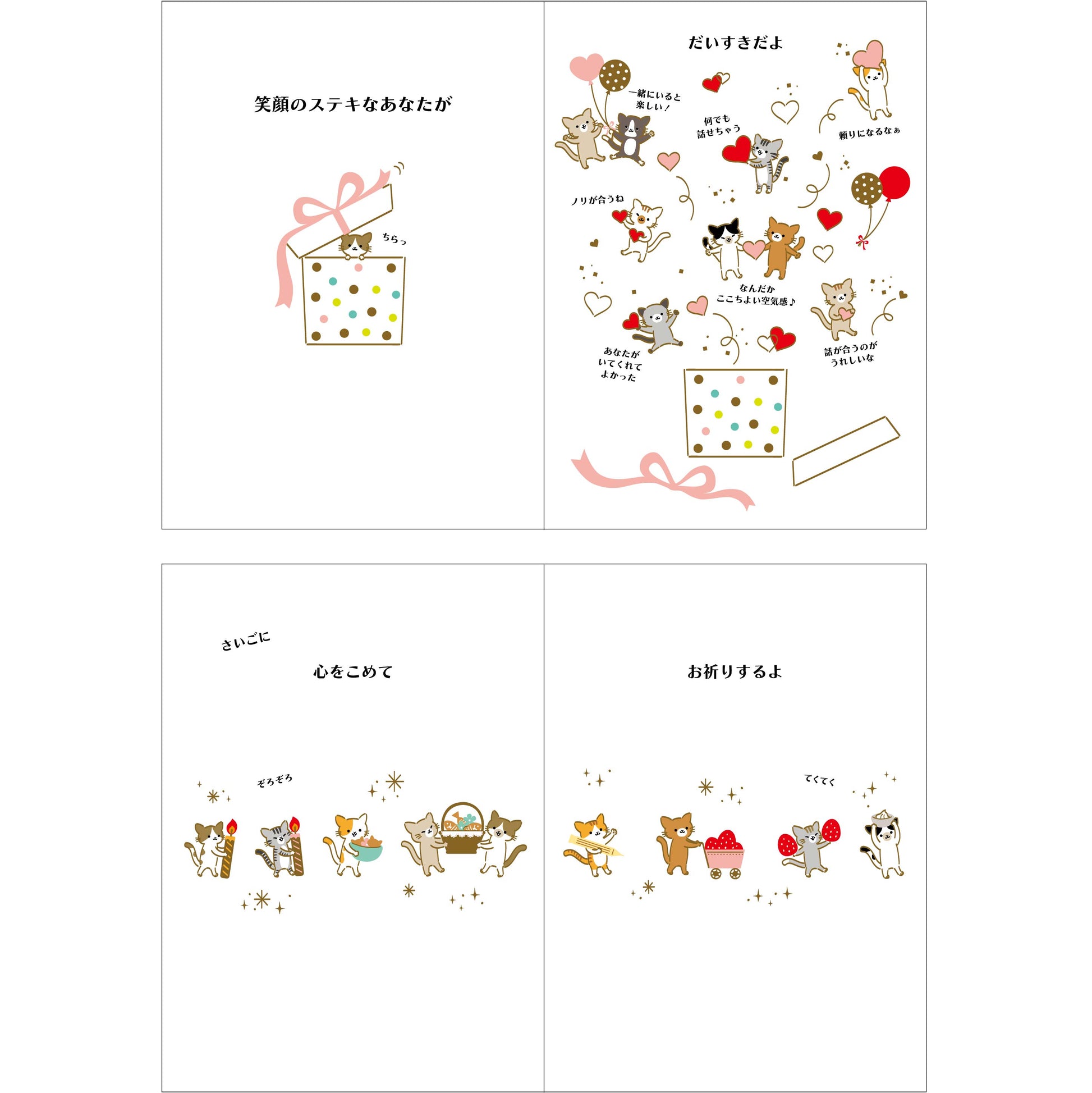 笑顔のステキなあなたが

ちらっ

だいすきだよ

一緒にいると楽しい！

何でも話せちゃう

頼りになるなぁ

ノリが合うね

なんだかここちよい空気感♪

あなたがいてくれてよかった

話が合うのがうれしいな

さいごに

心をこめて

ぞろぞろ

お祈りするよ

てくてく